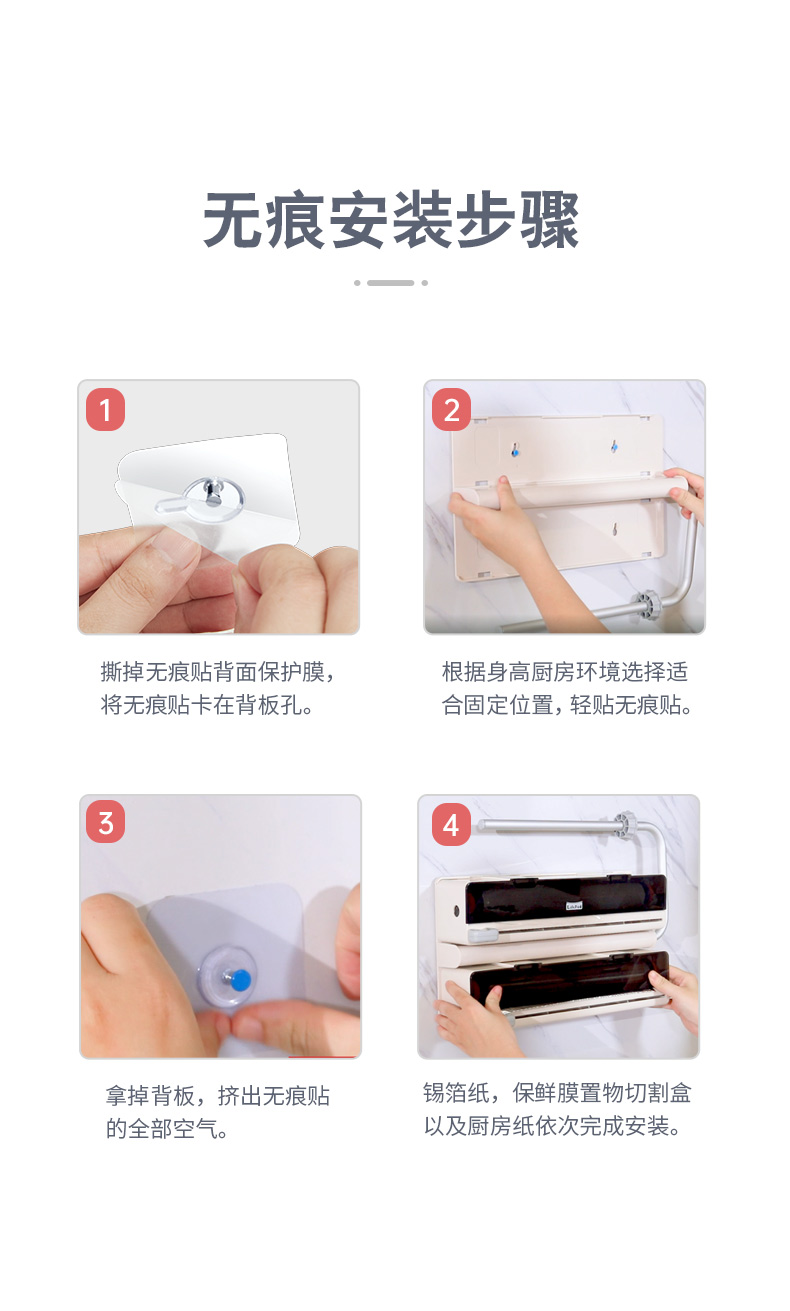 无痕安装步骤

1

撕掉无痕贴背面保护膜，将无痕贴卡在背板孔。

2

根据身高厨房环境选择适合固定位置，轻贴无痕贴。

3

拿掉背板，挤出无痕贴的全部空气。

4

锡箔纸，保鲜膜置物切割盒以及厨房纸依次完成安装。