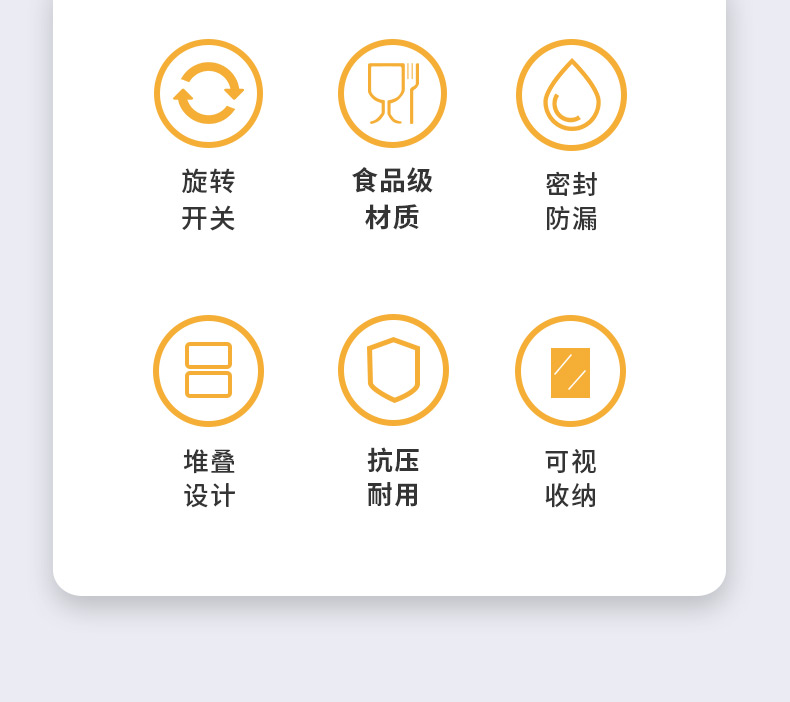 旋转
开关

食品级
材质

密封
防漏

堆叠
设计

抗压
耐用

可视
收纳