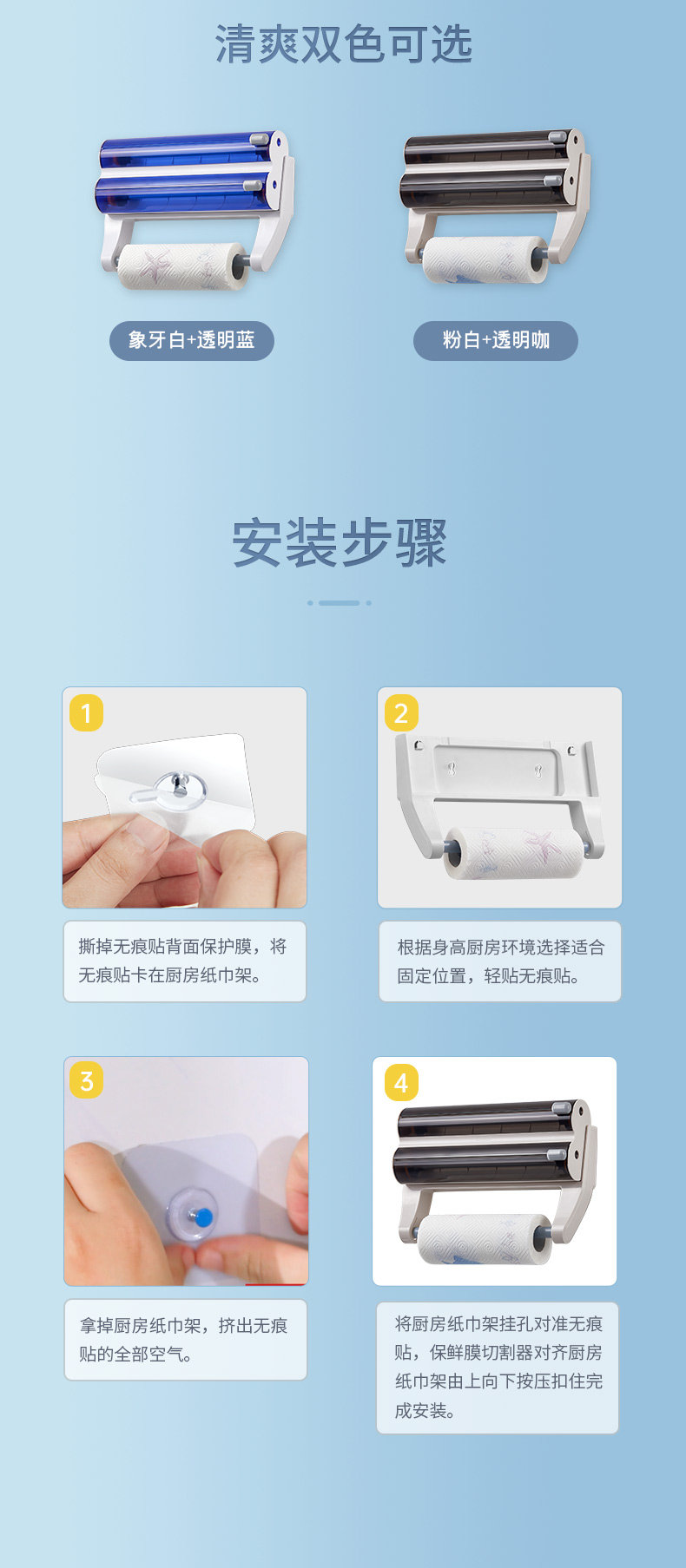 清爽双色可选

象牙白+透明蓝

粉白+透明咖

安装步骤

1

撕掉无痕贴背面保护膜，将无痕贴卡在厨房纸巾架。

2

根据身高厨房环境选择适合固定位置，轻贴无痕贴。

3

拿掉厨房纸巾架，挤出无痕贴的全部空气。

4

将厨房纸巾架挂孔对准无痕贴，保鲜膜切割器对齐厨房纸巾架由上向下按压扣住完成安装。