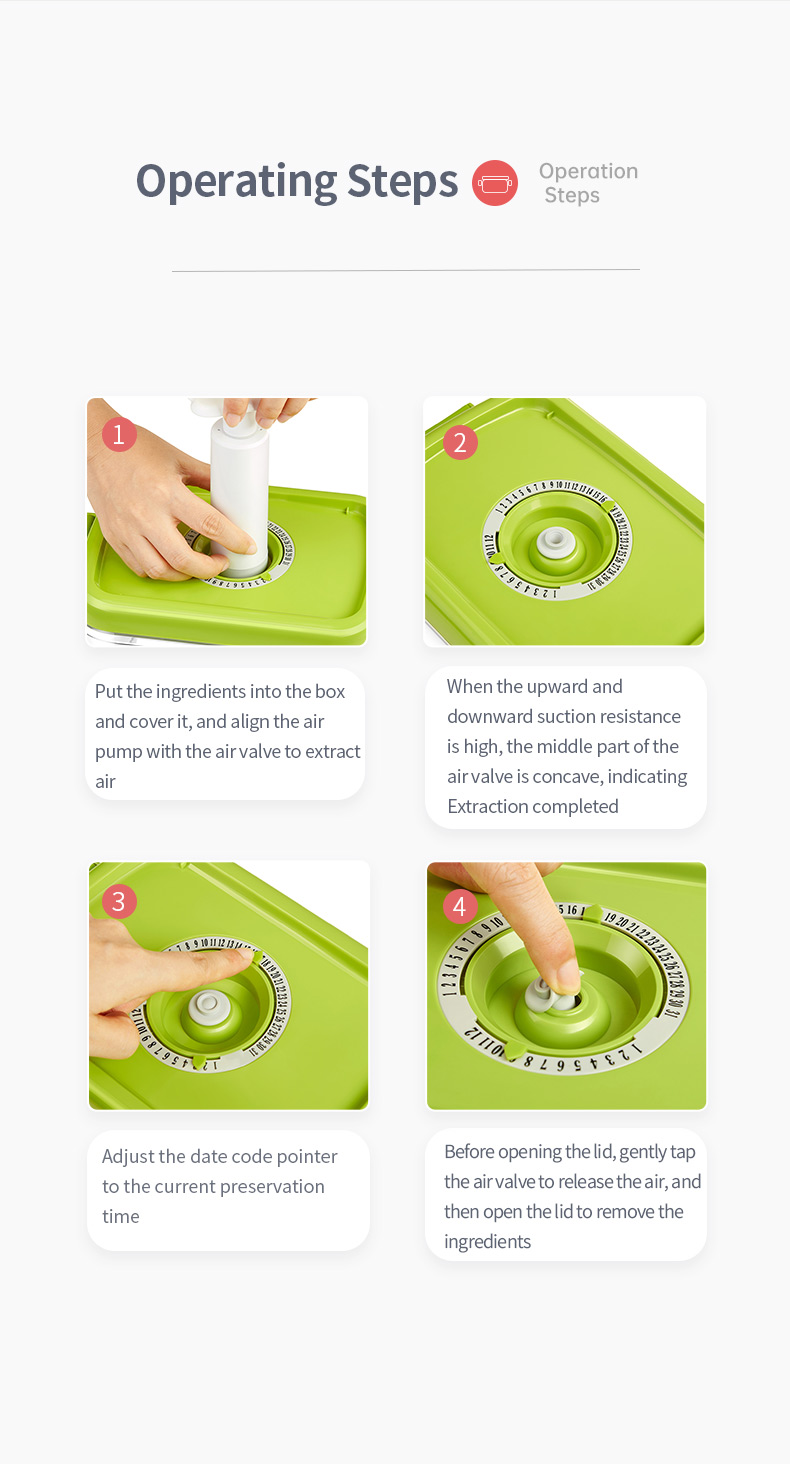 Operating Steps

Operation Steps

1

Put the ingredients into the box and cover it, and align the air pump with the air valve to extract air

2

When the upward and downward suction resistance is high, the middle part of the air valve is concave, indicating Extraction completed

3

Adjust the date code pointer to the current preservation time

4

Before opening the lid, gently tap the air valve to release the air, and then open the lid to remove the ingredients