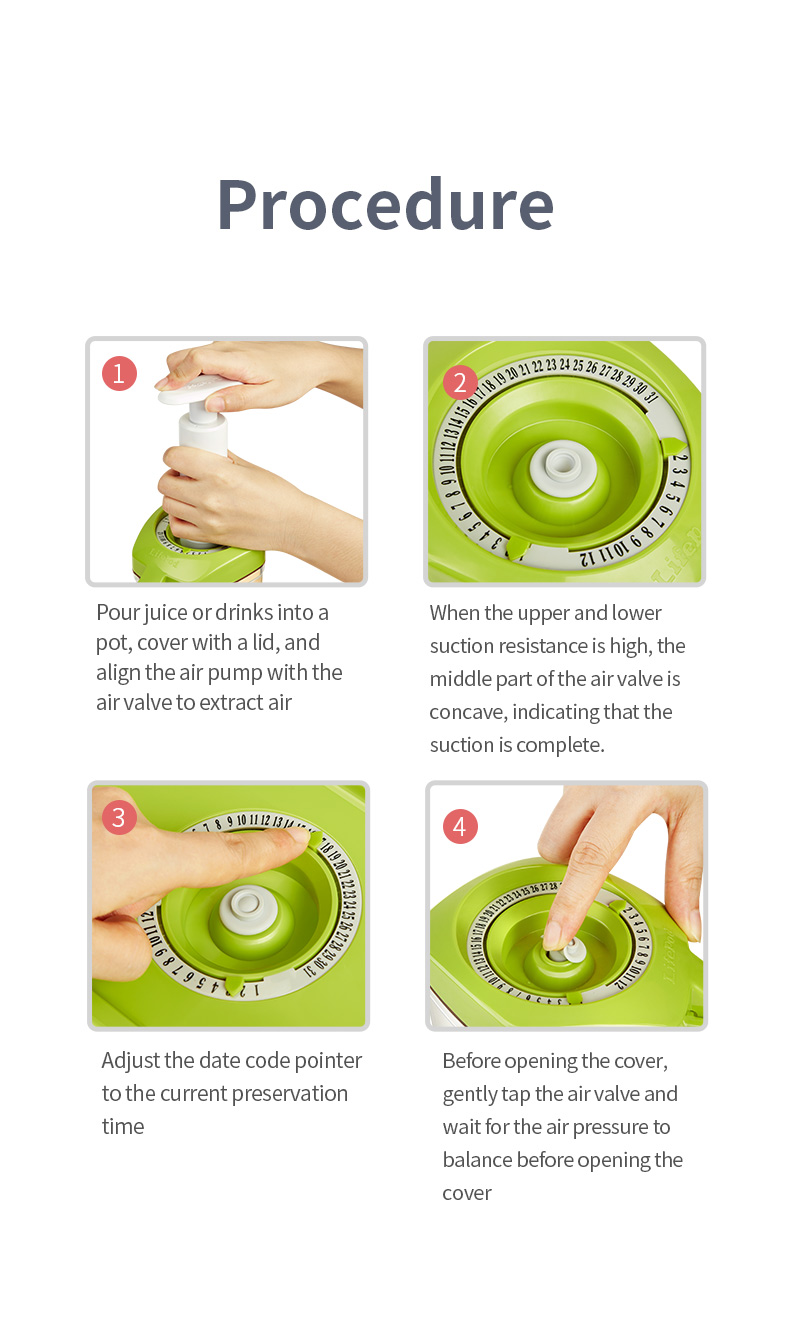 Procedure

1

Pour juice or drinks into a pot, cover with a lid, and align the air pump with the air valve to extract air

2

When the upper and lower suction resistance is high, the middle part of the air valve is concave, indicating that the suction is complete.

3

Adjust the date code pointer to the current preservation time

4

Before opening the cover, gently tap the air valve and wait for the air pressure to balance before opening the cover