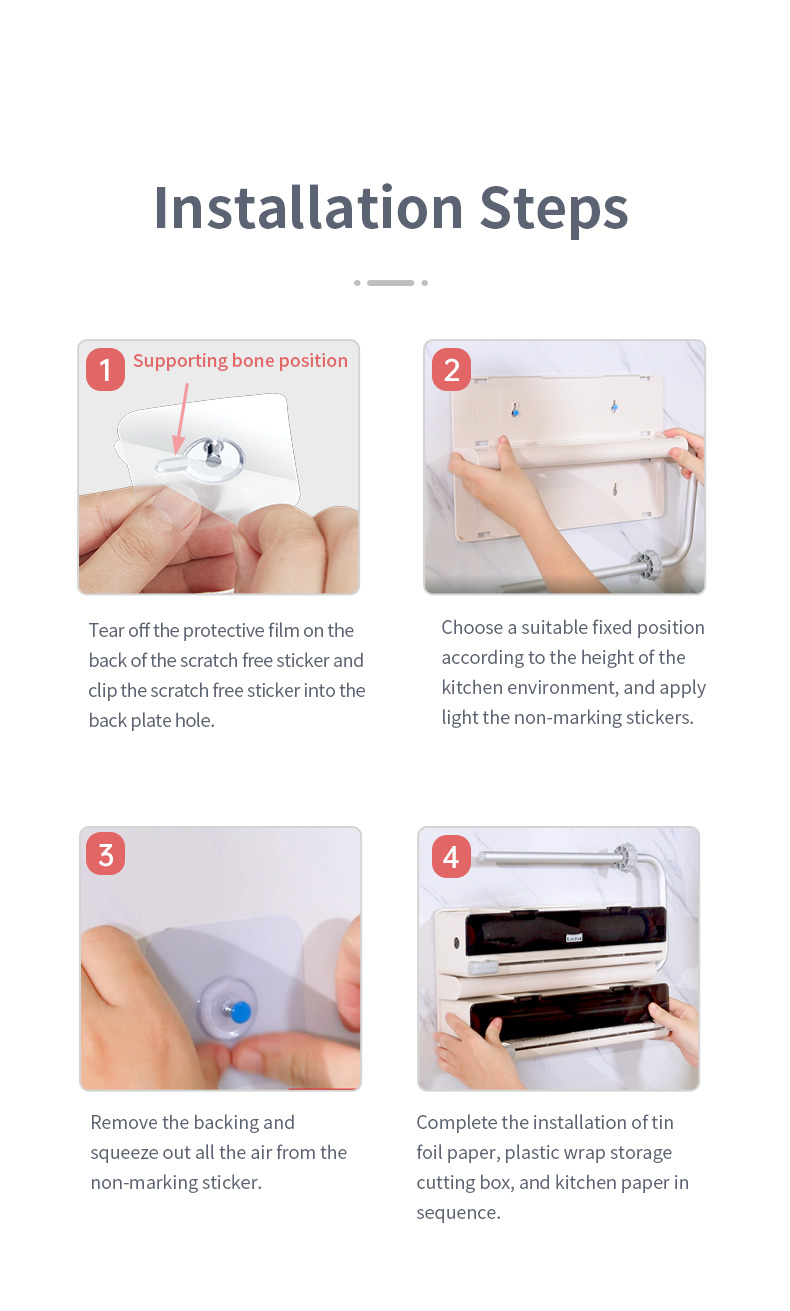 Installation Steps

1 Supporting bone position

Tear off the protective film on the back of the scratch free sticker and clip the scratch free sticker into the back plate hole.

2

Choose a suitable fixed position according to the height of the kitchen environment, and apply light the non-marking stickers.

3

Remove the backing and squeeze out all the air from the non-marking sticker.

4

Complete the installation of tin foil paper, plastic wrap storage cutting box, and kitchen paper in sequence.