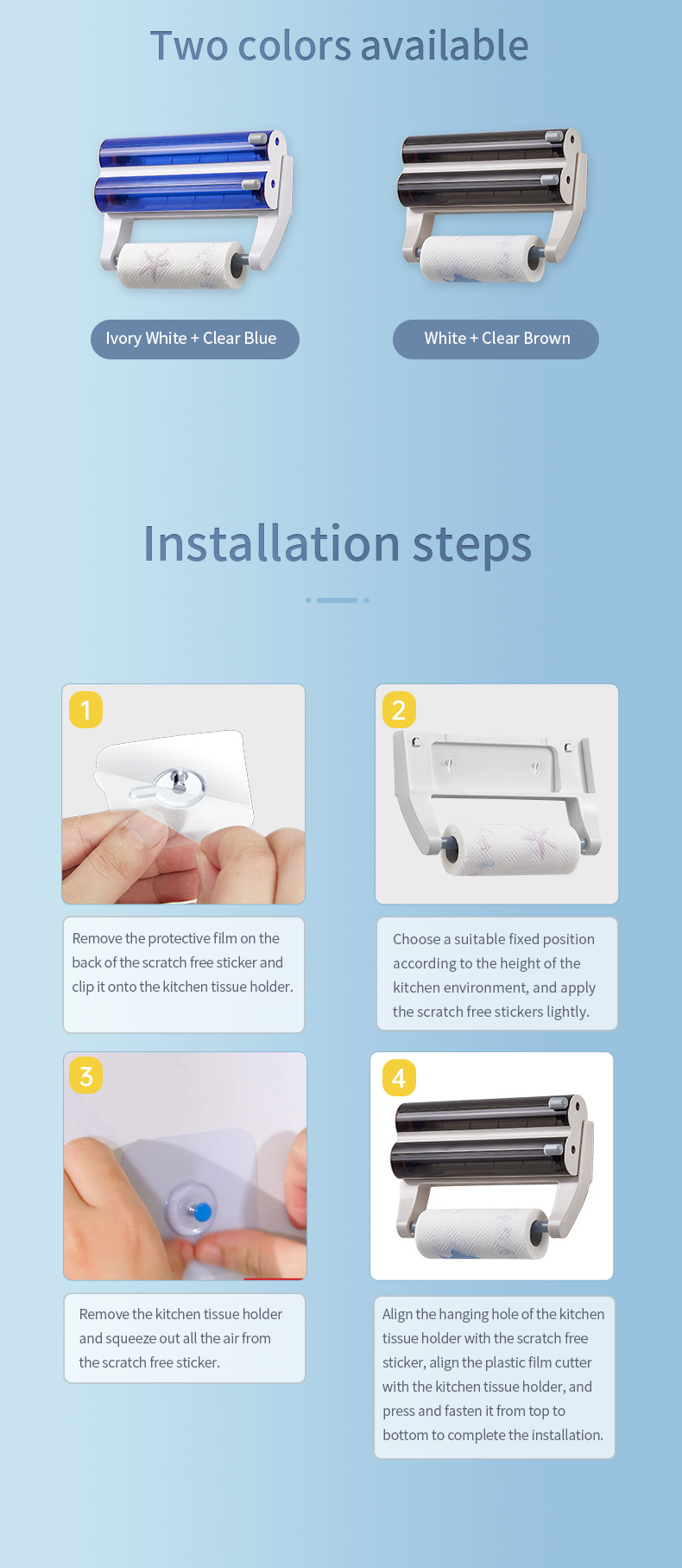 Two colors available

Ivory White + Clear Blue

White + Clear Brown

Installation steps

1

Remove the protective film on the back of the scratch free sticker and clip it onto the kitchen tissue holder.

2

Choose a suitable fixed position according to the height of the kitchen environment, and apply the scratch free stickers lightly.

3

Remove the kitchen tissue holder and squeeze out all the air from the scratch free sticker.

4

Align the hanging hole of the kitchen tissue holder with the scratch free sticker, align the plastic film cutter with the kitchen tissue holder, and press and fasten it from top to bottom to complete the installation.