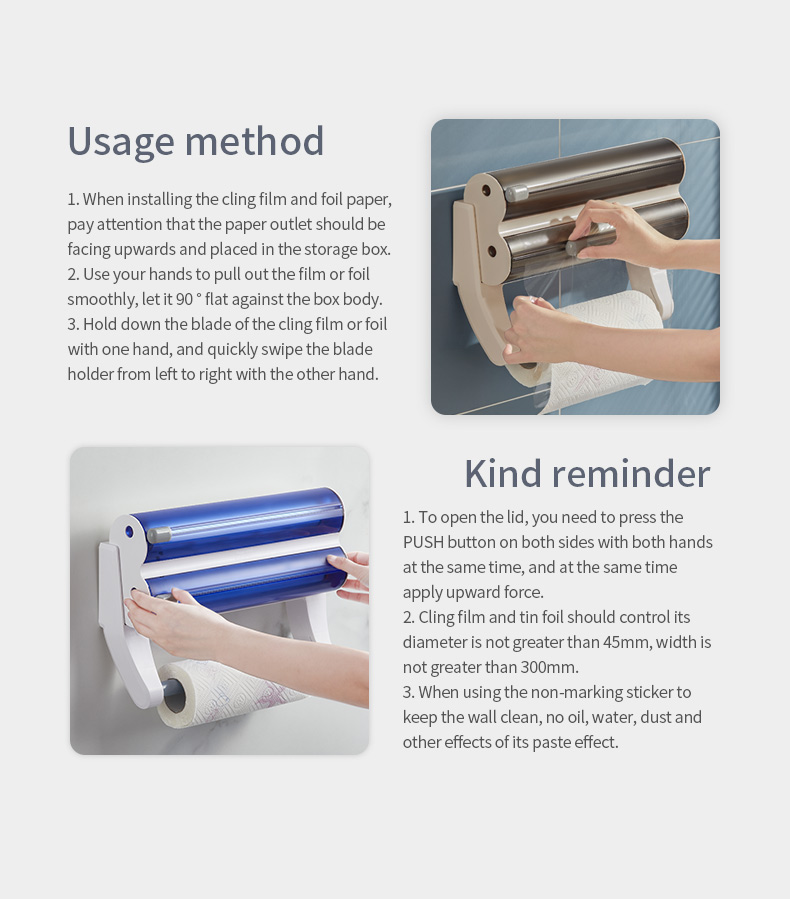 Usage method

1. When installing the cling film and foil paper, pay attention that the paper outlet should be facing upwards and placed in the storage box.
2. Use your hands to pull out the film or foil smoothly, let it 90 ° flat against the box body.
3. Hold down the blade of the cling film or foil with one hand, and quickly swipe the blade holder from left to right with the other hand.

Kind reminder

1. To open the lid, you need to press the PUSH button on both sides with both hands at the same time, and at the same time apply upward force.
2. Cling film and tin foil should control its diameter is not greater than 45mm, width is not greater than 300mm.
3. When using the non-marking sticker to keep the wall clean, no oil, water, dust and other effects of its paste effect.