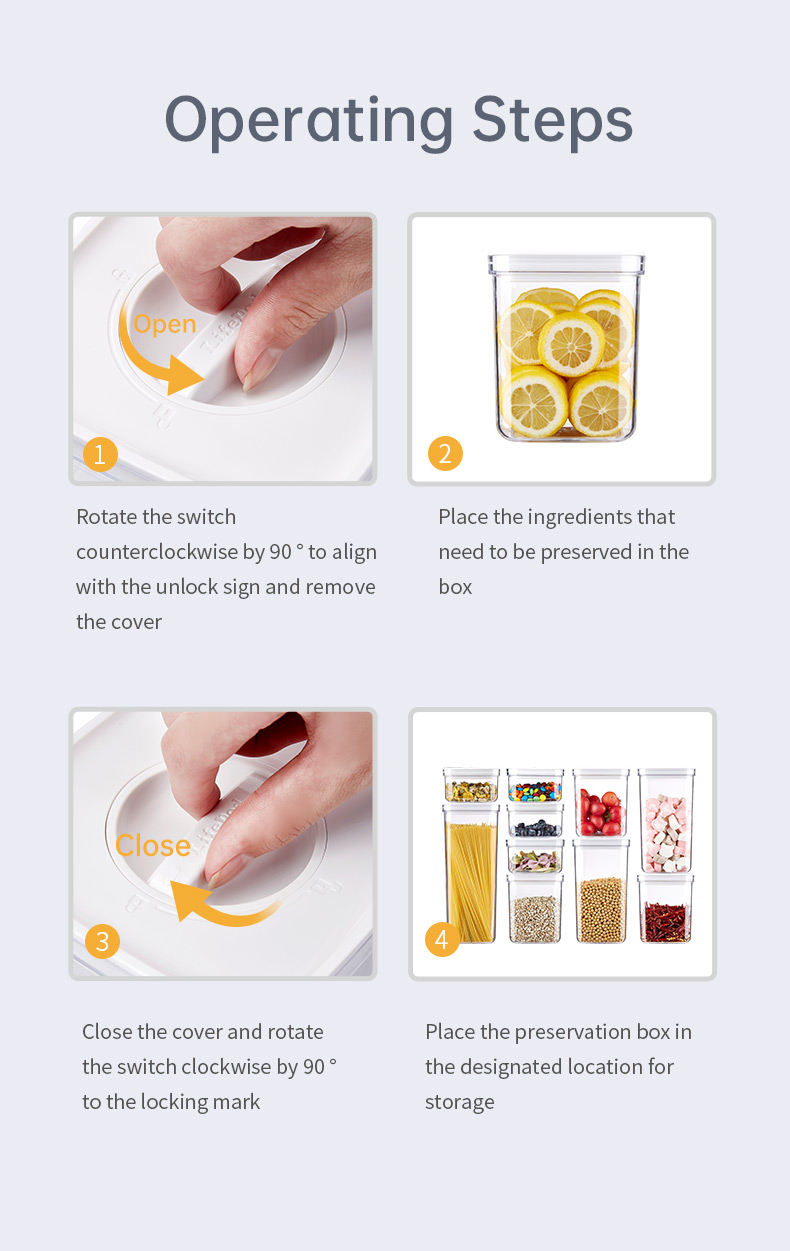 Operating Steps

Open

1

Rotate the switch counterclockwise by 90 ° to align with the unlock sign and remove the cover

2

Place the ingredients that need to be preserved in the box

Close

3

Close the cover and rotate the switch clockwise by 90 ° to the locking mark

4

Place the preservation box in the designated location for storage