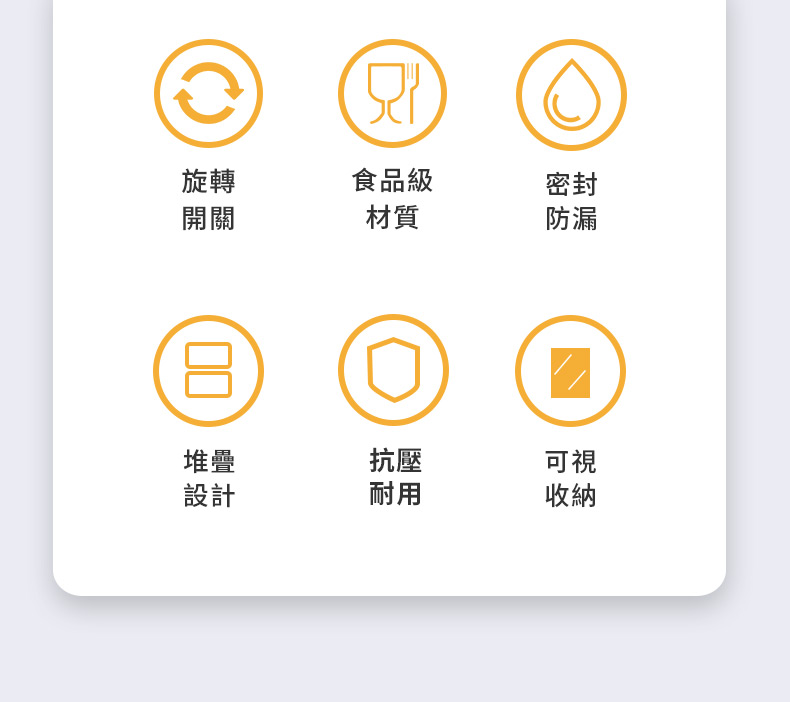 旋轉
開關

食品級
材質

密封
防漏

堆疊
設計

抗壓
耐用

可視
收納