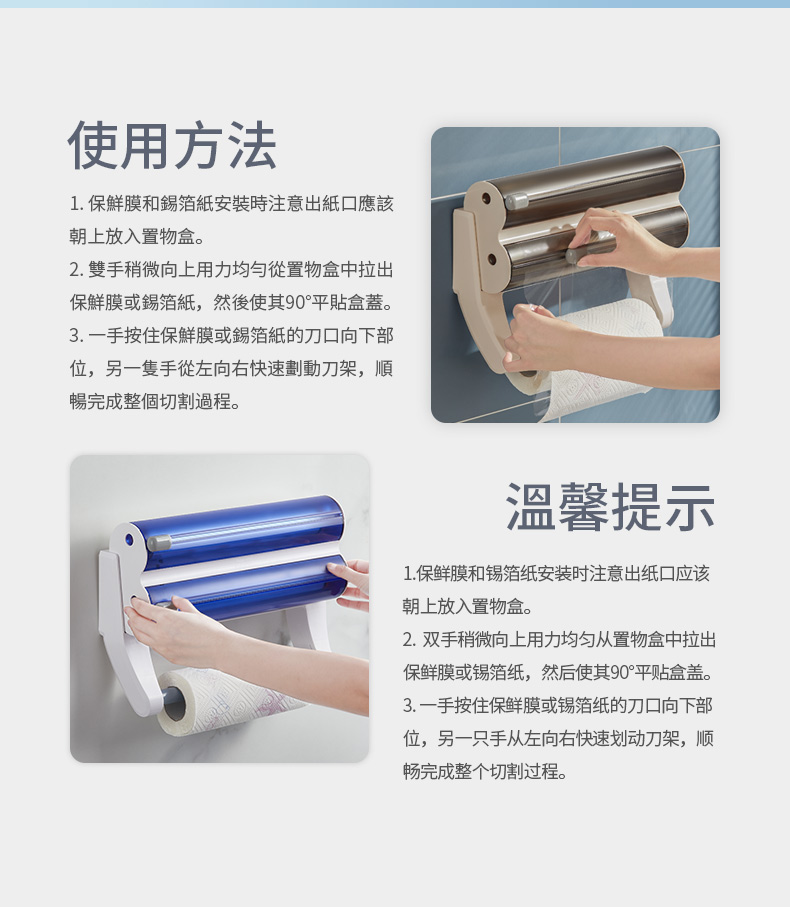 使用方法

1. 保鮮膜和錫箔紙安裝時注意出紙口應該朝上放入置物盒。
2. 雙手稍微向上用力均勻從置物盒中拉出保鮮膜或錫箔紙，然後使其90°平貼盒蓋。
3. 一手按住保鮮膜或錫箔紙的刀口向下部位，另一隻手從左向右快速劃動刀架，順暢完成整個切割過程。

溫馨提示

1.保鲜膜和锡箔纸安装时注意出纸口应该朝上放入置物盒。
2. 双手稍微向上用力均匀从置物盒中拉出保鲜膜或锡箔纸，然后使其90°平贴盒盖。
3. 一手按住保鲜膜或锡箔纸的刀口向下部位，另一只手从左向右快速划动刀架，顺畅完成整个切割过程。